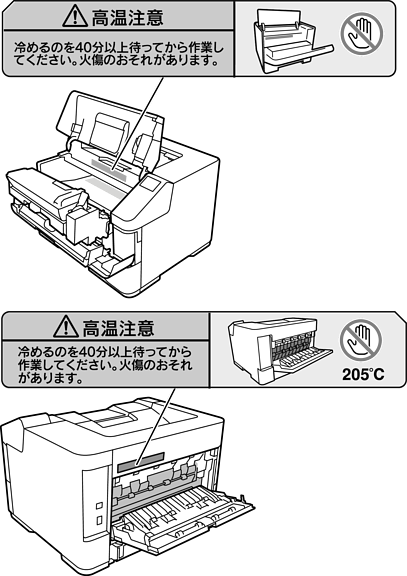 高温注意

冷めるのを40分以上待ってから作業してください。火傷のおそれがあります。

高温注意

冷めるのを40分以上待ってから作業してください。火傷のおそれがあります。

205°C