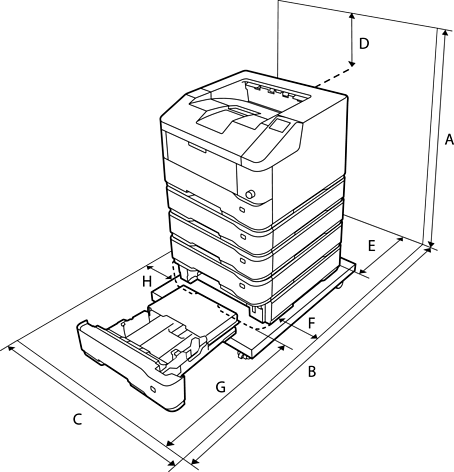 D
A
E
H
F
B
G
C