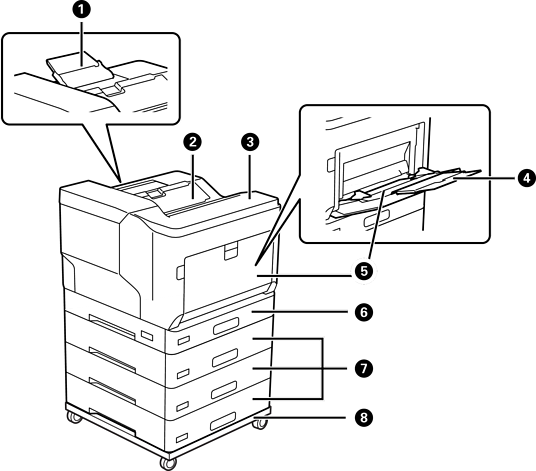 1
2
3
4
5
6
7
8