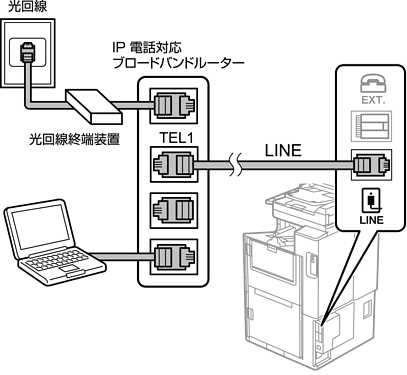 光回線

IP 電話対応
ブロードバンドルーター

光回線終端装置

TEL1

LINE

EXT.

LINE