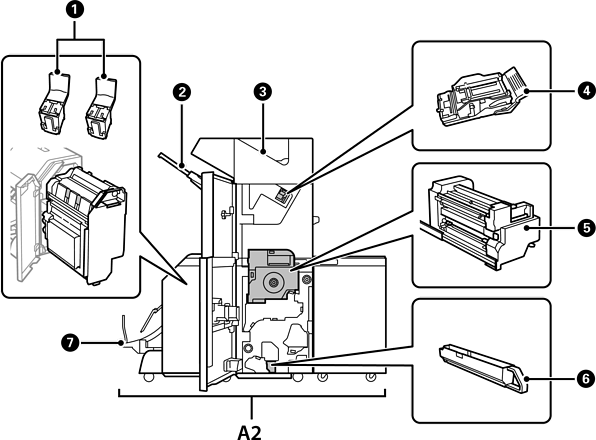 1
2
3
4
5
6
7
A2