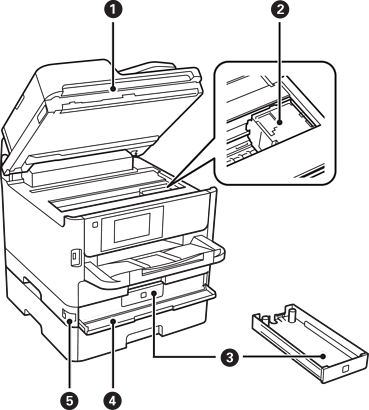 1
2
3
4
5