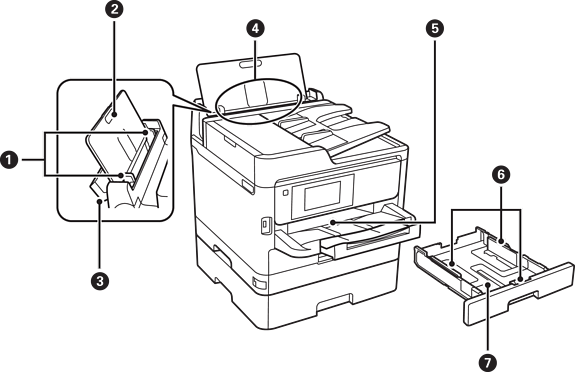 2
4
5
1
6
3
7