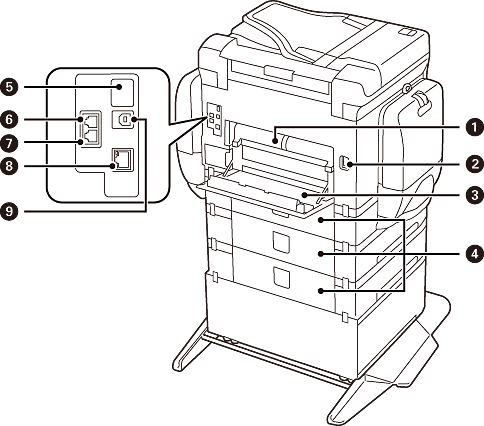 5
6
7
8
9
1
2
3
4