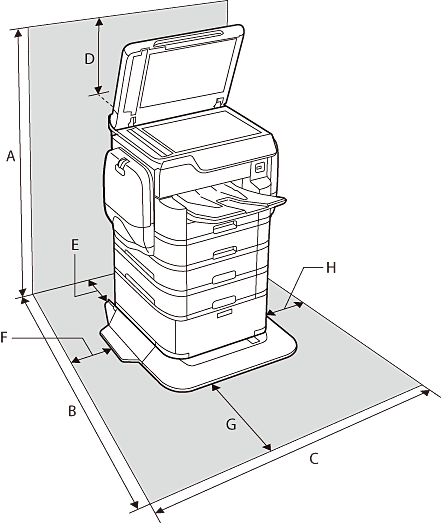 D
A
E
H
F
B
G
C