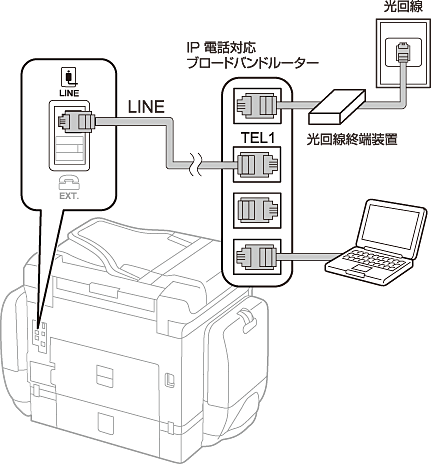 光回線

IP 電話対応
ブロードバンドルーター

LINE

LINE

TEL1

光回線終端装置

EXT.