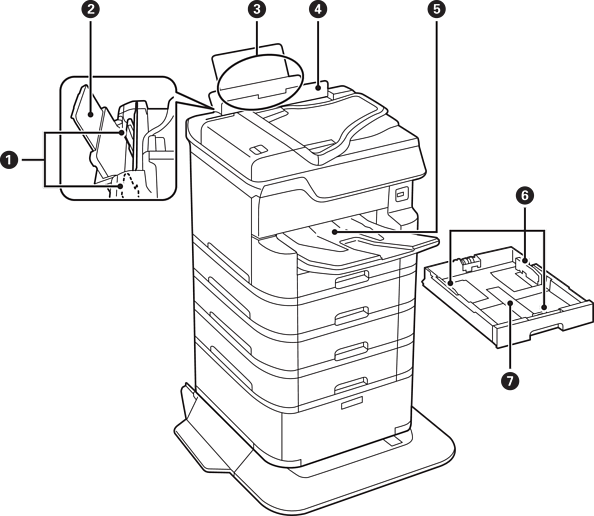 2
3
4
5
1
6
7