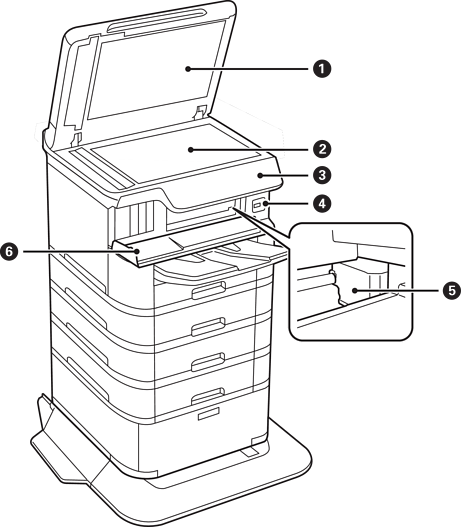 1
2
3
4
6
5