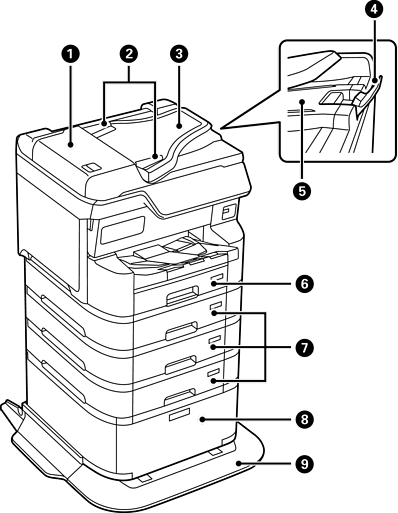 1
2
3
4
5
6
7
8
9