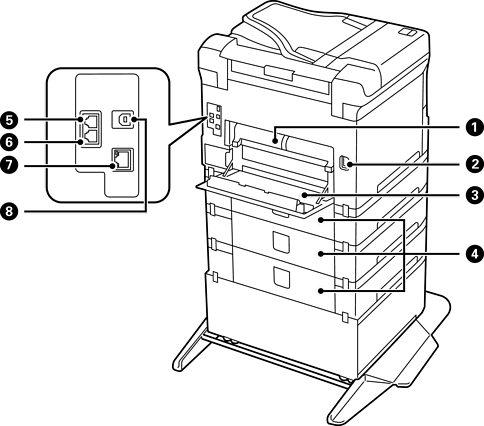 5
6
7
8
1
2
3
4