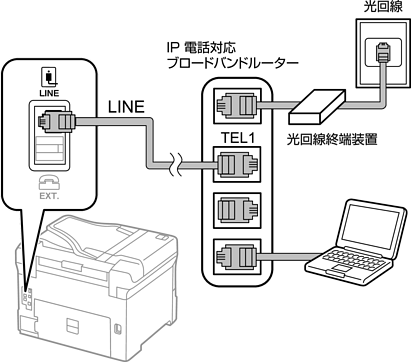 光回線

IP 電話対応
ブロードバンドルーター

LINE

LINE

TEL1

光回線終端装置

EXT.