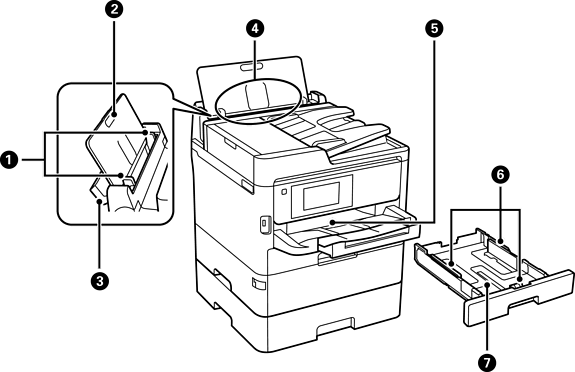 2
4
5
1
6
3
7