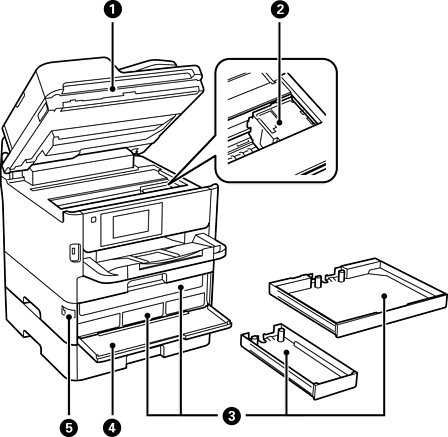 1
2
3
4
5