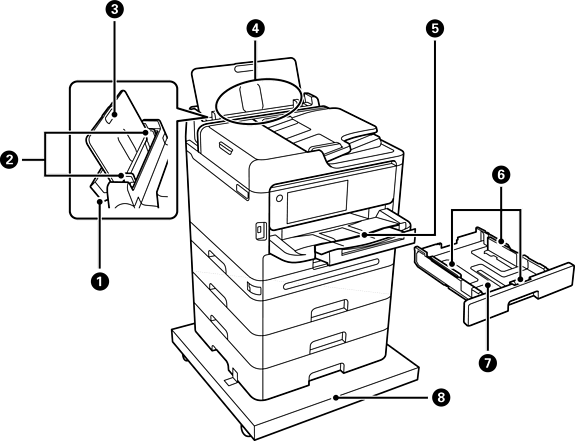 3
4
5
2
6
1
7
8