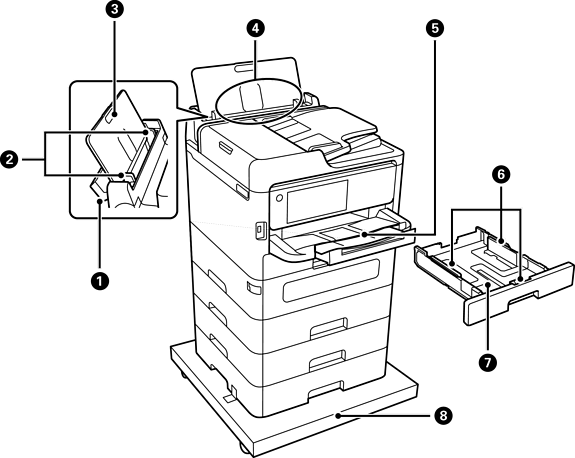 3
4
5
2
6
1
7
8