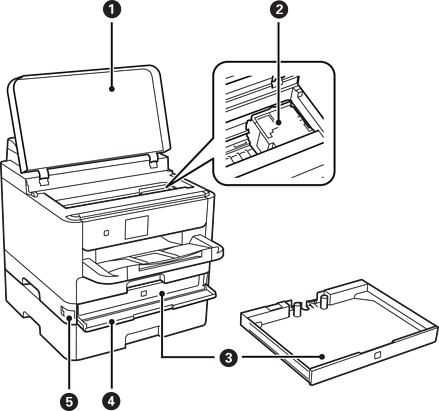 1
2
3
4
5