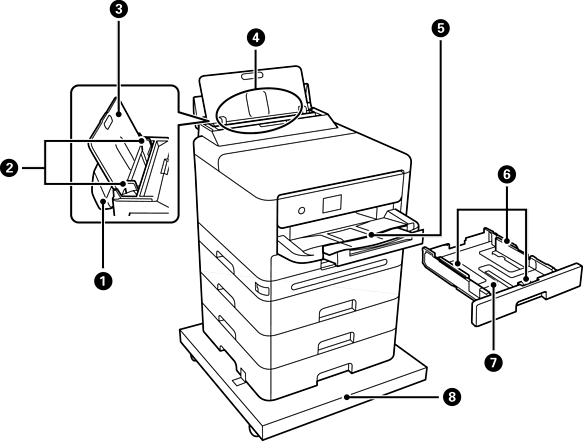 3
4
5
2
6
1
7
8