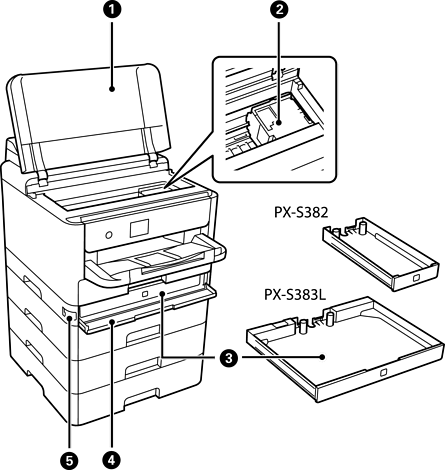 1
2
PX-S382
PX-S383L
3
5
4