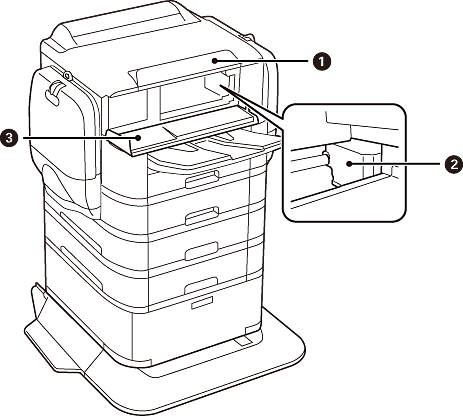 1
3
2