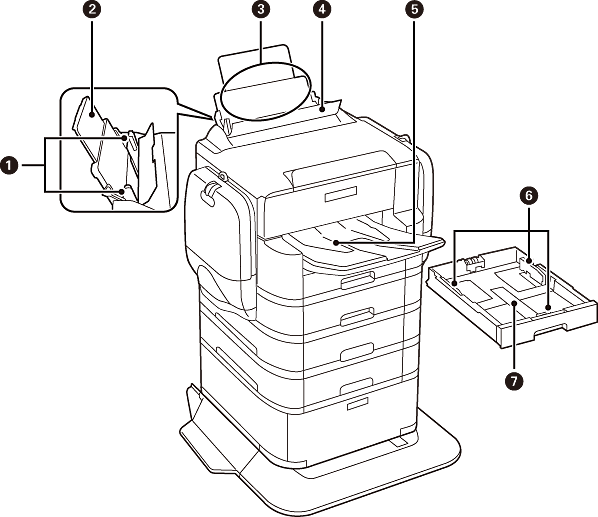 2
3
4
5
1
6
7