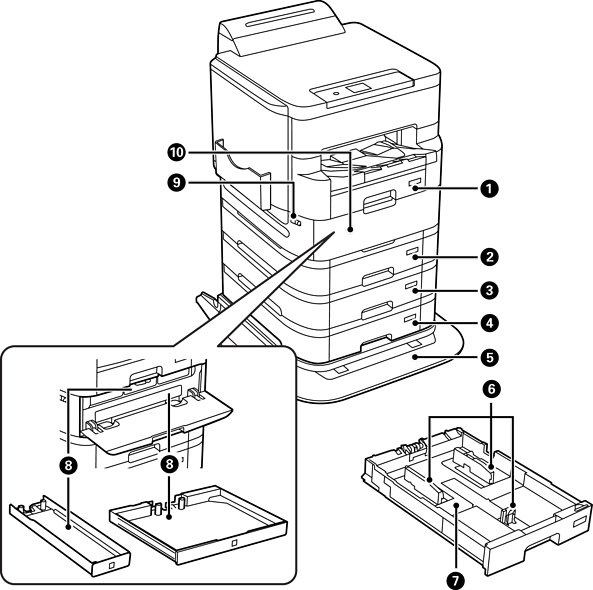 10
9
1
2
3
4
5
6
8
8
7