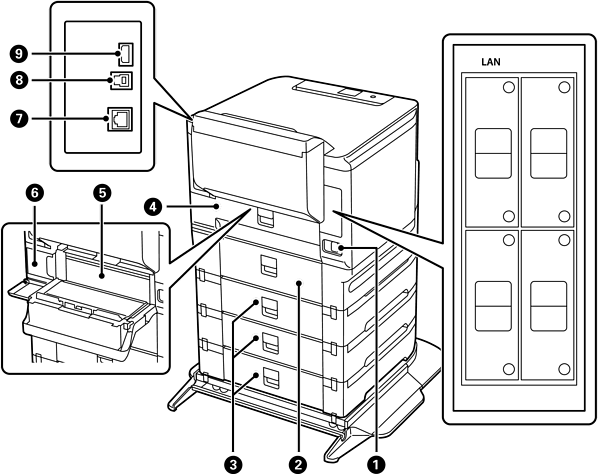 9
8
7
LAN
6
5
4
3
2
1