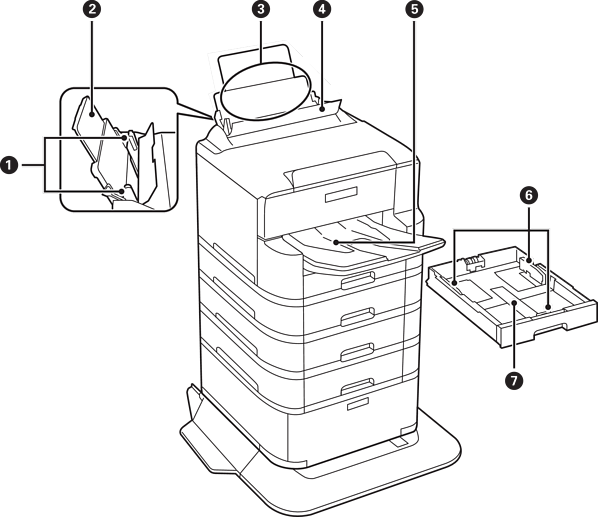 2
3
4
5
1
6
7