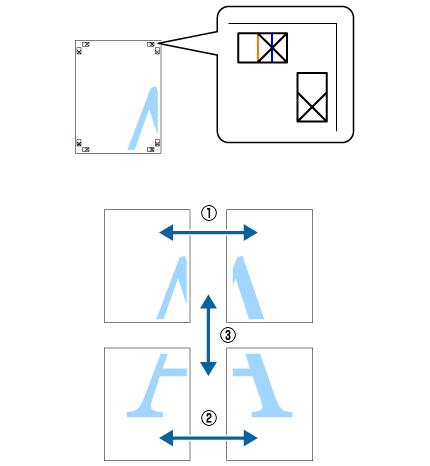 ①

③

②