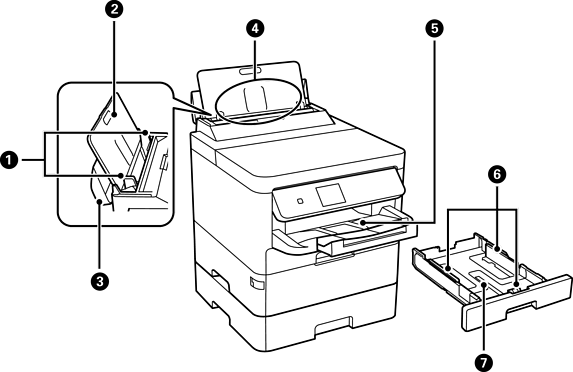 2
4
5
1
6
3
7