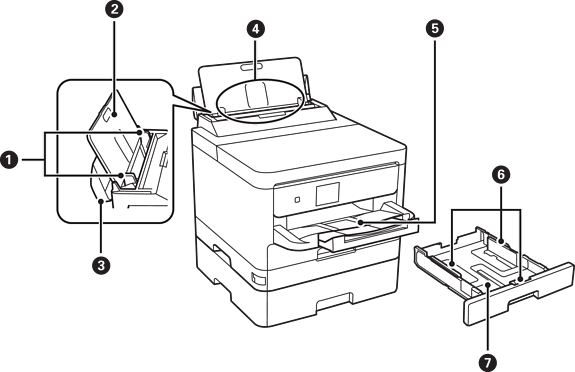 2
4
5
1
6
3
7