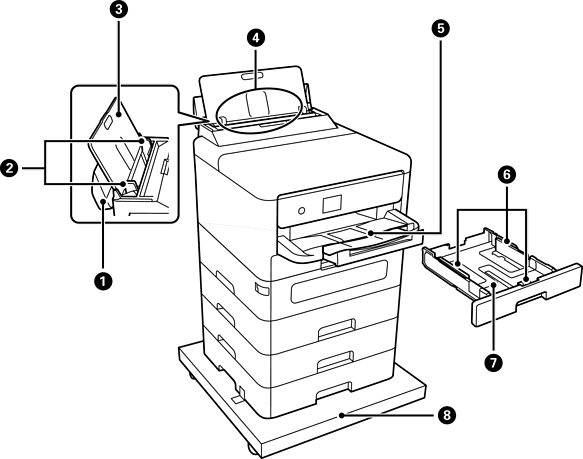 3
4
5
2
6
1
7
8