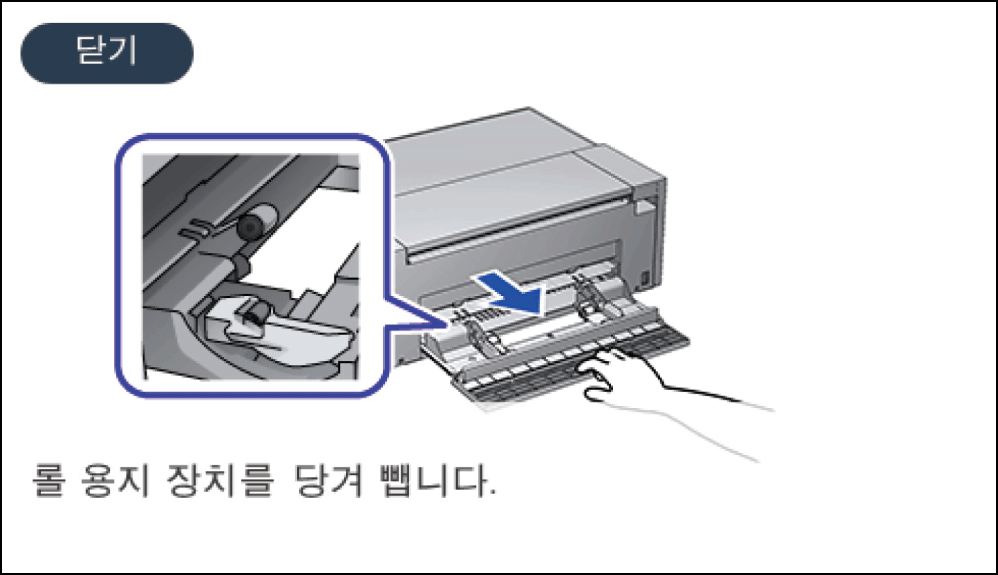 닫기

롤 용지 장치를 당겨 뺍니다.