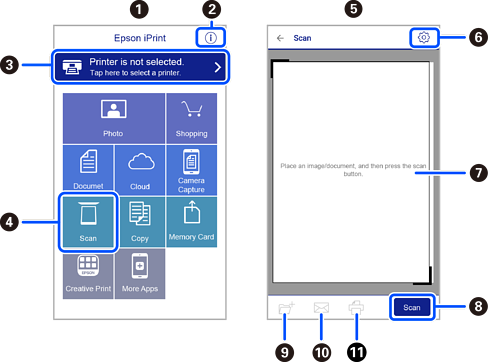 1

2

Epson iPrint

3

Printer is not selected.
Tap here to select a printer.

Photo

Shopping

Documet

Cloud

Camera Capture

4

Scan

Copy

Memory Card

EPSON

Creative Print

More Apps

5

Scan

6

Place an image/document, and then press the scan button.

7

Scan

8

9

10

11