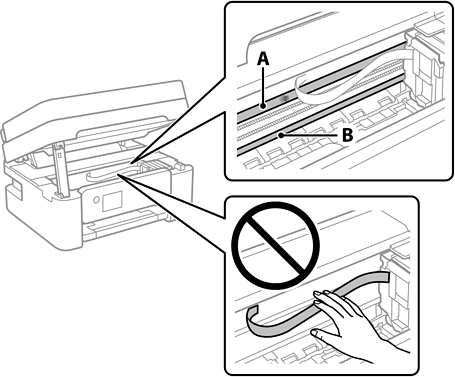 A
B