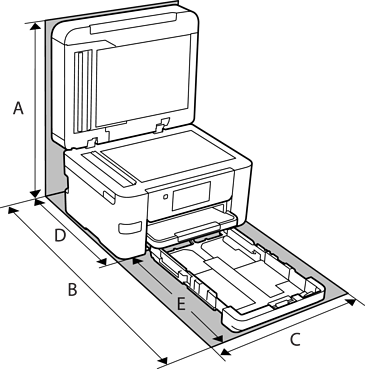 A
D
B
E
C