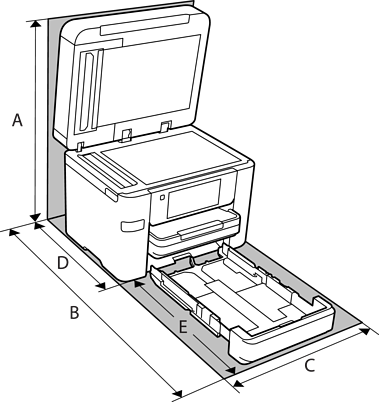 A
D
B
E
C