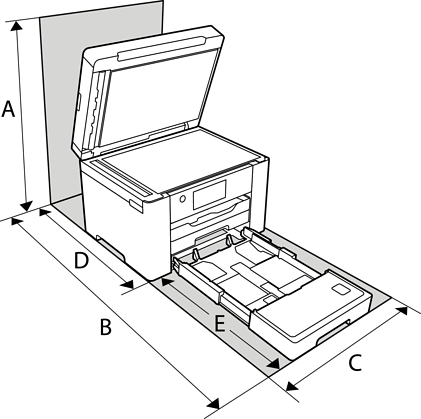 A
D
B
E
C