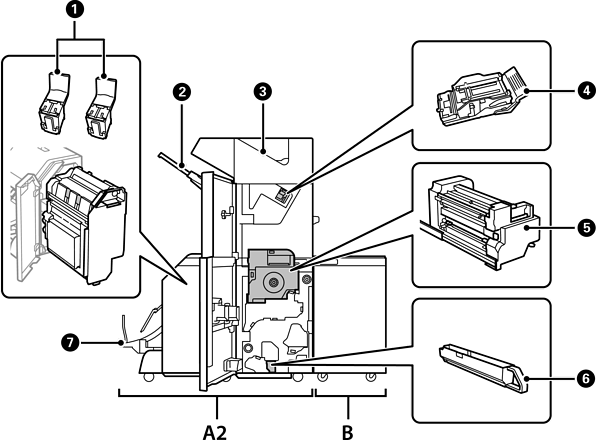 1
2
3
4
5
6
7
A2
B