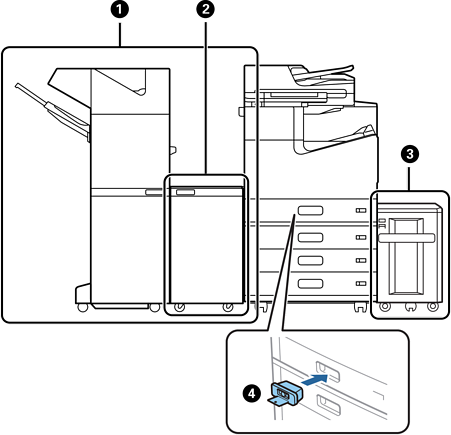 1
2
3
4