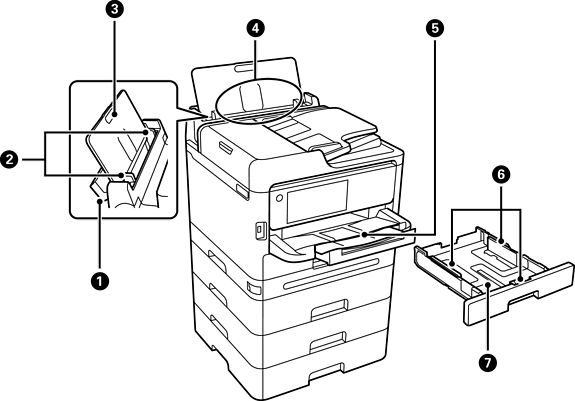 3
4
5
2
6
1
7