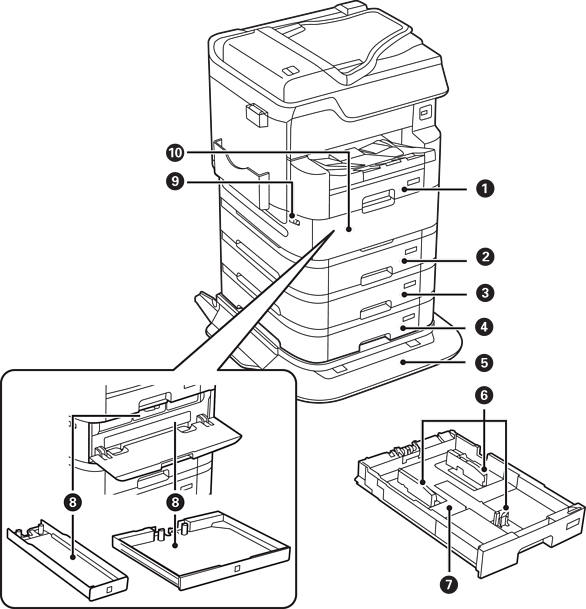 10
9
1
2
3
4
5
6
8
8
7