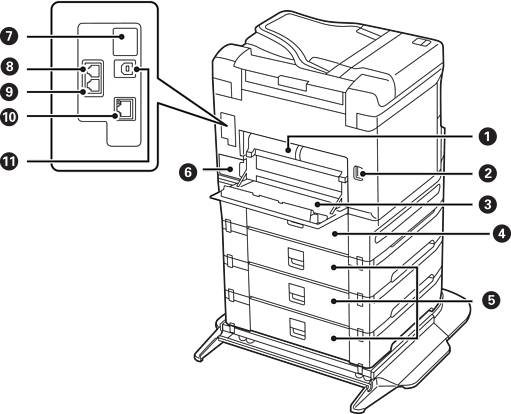 7
8
9
10
11
6
1
2
3
4
5