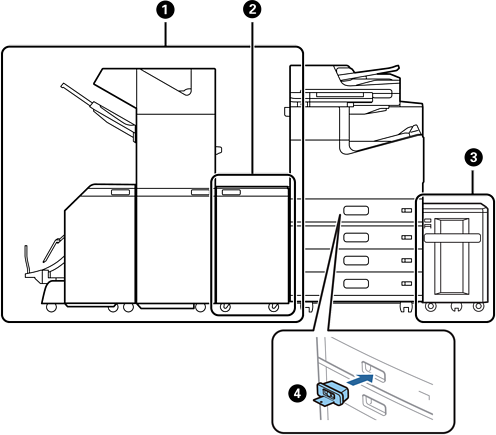 1
2
3
4