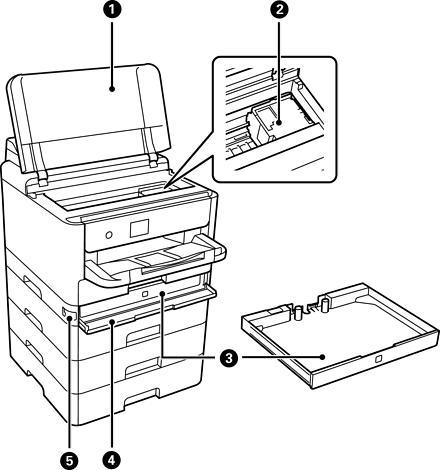 1
2
3
5
4