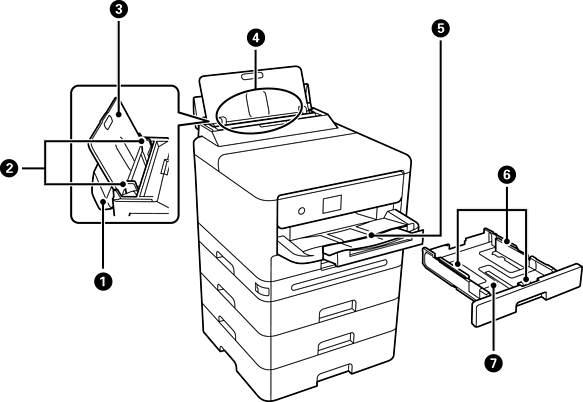 3
4
5
2
6
1
7