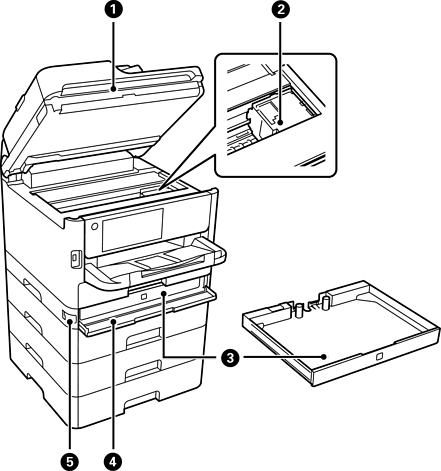 1
2
3
4
5