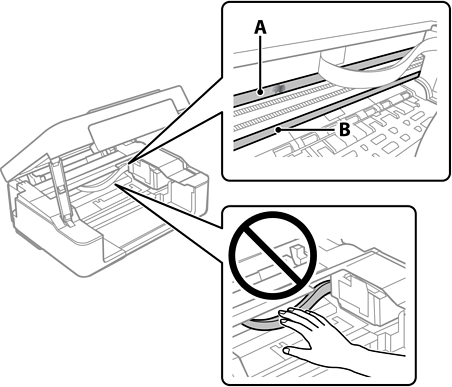 A

B