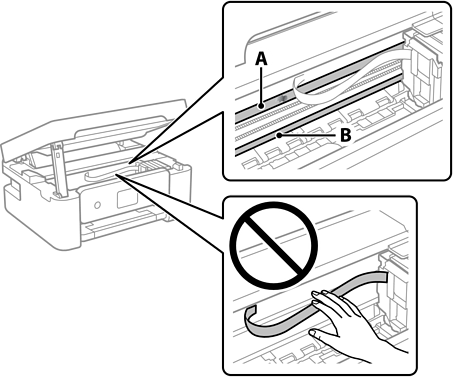 A
B