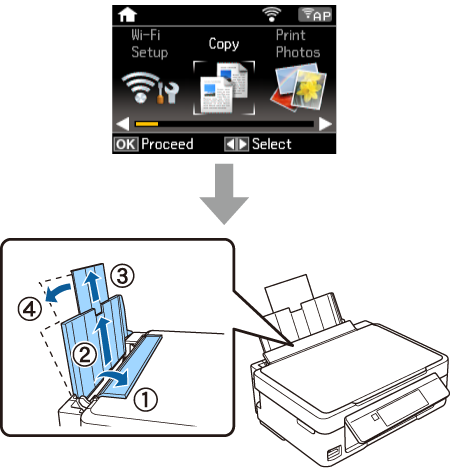 AP

Wi-Fi Setup

Copy

Print Photos

OK Proceed

Select

③

④

②

①