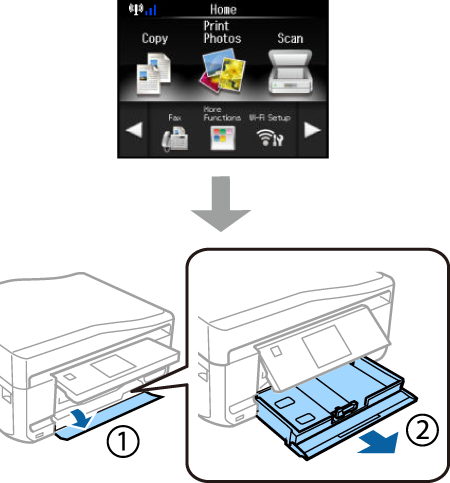 Home

Copy

Print Photos

Scan

Fax

More Functions

Wi-Fi Setup

①

②